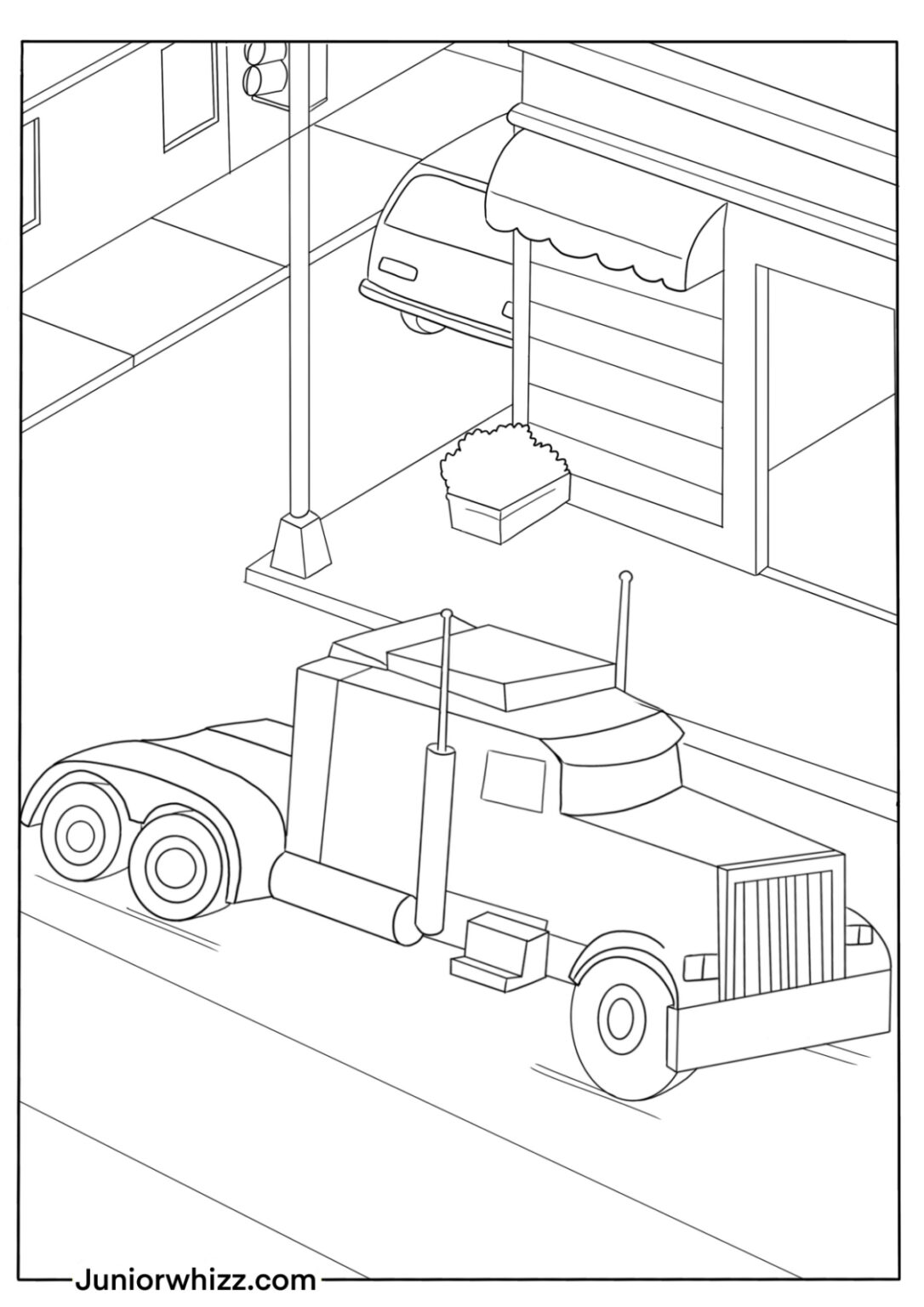 Juniorwhizz.com