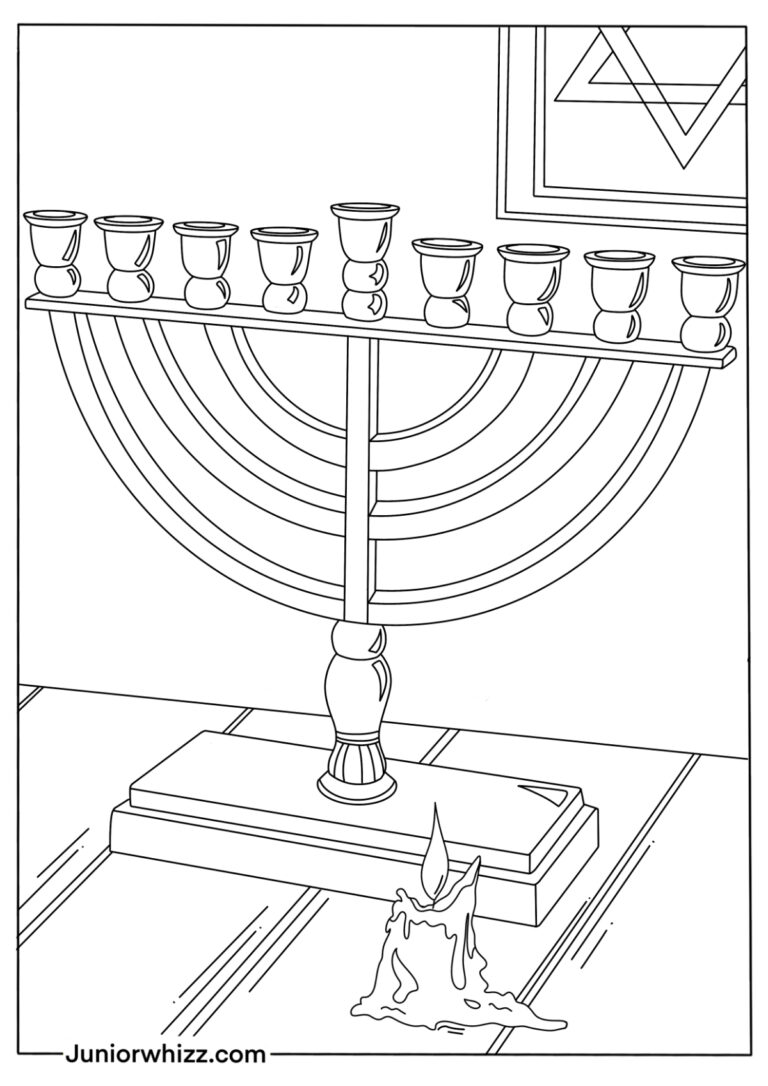 Juniorwhizz.com